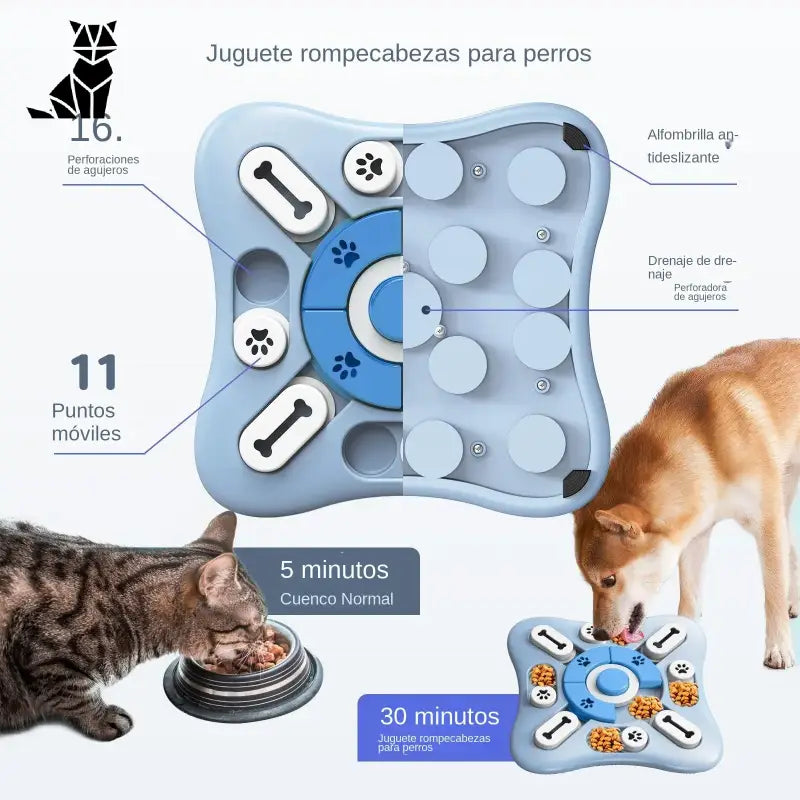 Juguete rompecabezas para perros

16.
Perforaciones de agujeros

Alfombrilla antideslizante

Drenaje de drenaje
Perforadora de agujeros

11
Puntos móviles

5 minutos
Cuenco Normal

30 minutos
Juguete rompecabezas para perros